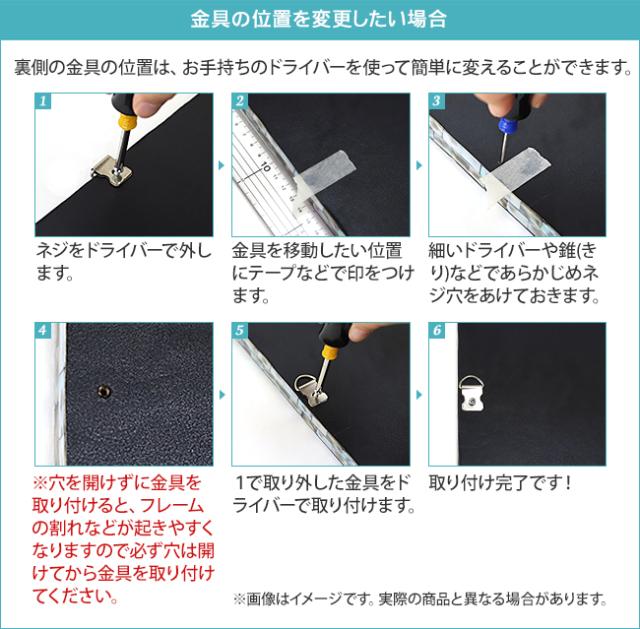 金具の位置を変更したい場合

裏側の金具の位置は、お手持ちのドライバーを使って簡単に変えることができます。

1

ネジをドライバーで外します。

2

10

金具を移動したい位置にテープなどで印をつけます。

3

細いドライバーや錐(きり)などであらかじめネジ穴をあけておきます。

4

※穴を開けずに金具を取り付けると、フレームの割れなどが起きやすくなりますので必ず穴は開けてから金具を取り付けてください。

5

1で取り外した金具をドライバーで取り付けます。

6

取り付け完了です！

※画像はイメージです。実際の商品と異なる場合があります。