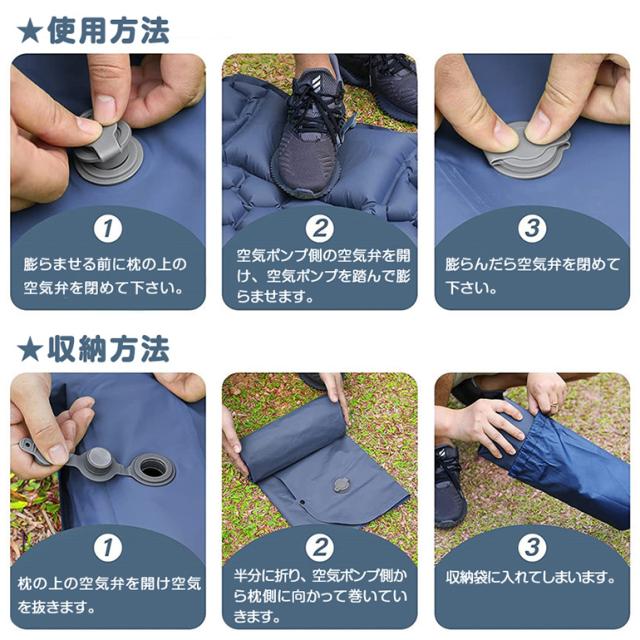 ★使用方法

1
膨らませる前に枕の上の空気弁を閉めて下さい。

2
空気ポンプ側の空気弁を開け、空気ポンプを踏んで膨らませます。

3
膨らんだら空気弁を閉めて下さい。

★収納方法

1
枕の上の空気弁を開け空気を抜きます。

2
半分に折り、空気ポンプ側から枕側に向かって巻いていきます。

3
収納袋に入れてしまいます。