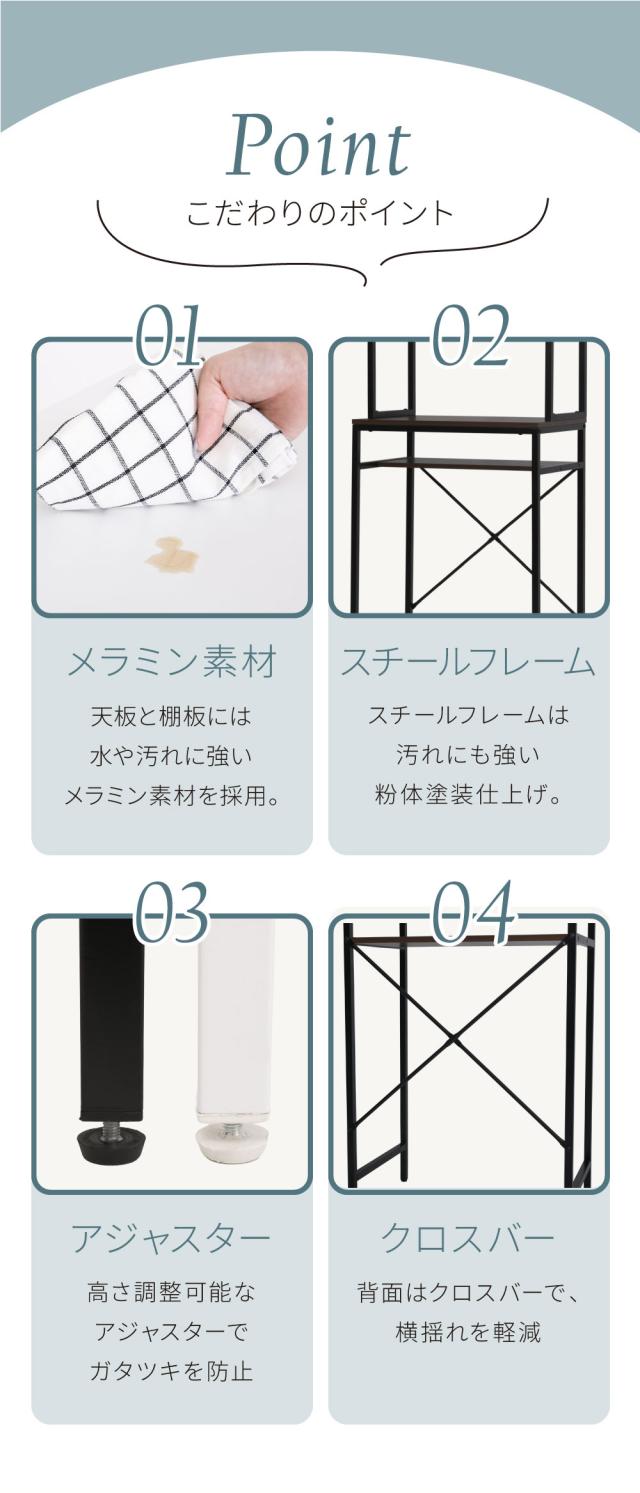 Point
こだわりのポイント

01

メラミン素材

天板と棚板には
水や汚れに強い
メラミン素材を採用。

02

スチールフレーム

スチールフレームは
汚れにも強い
粉体塗装仕上げ。

03

アジャスター

高さ調整可能な
アジャスターで
ガタツキを防止

04

クロスバー

背面はクロスバーで、
横揺れを軽減