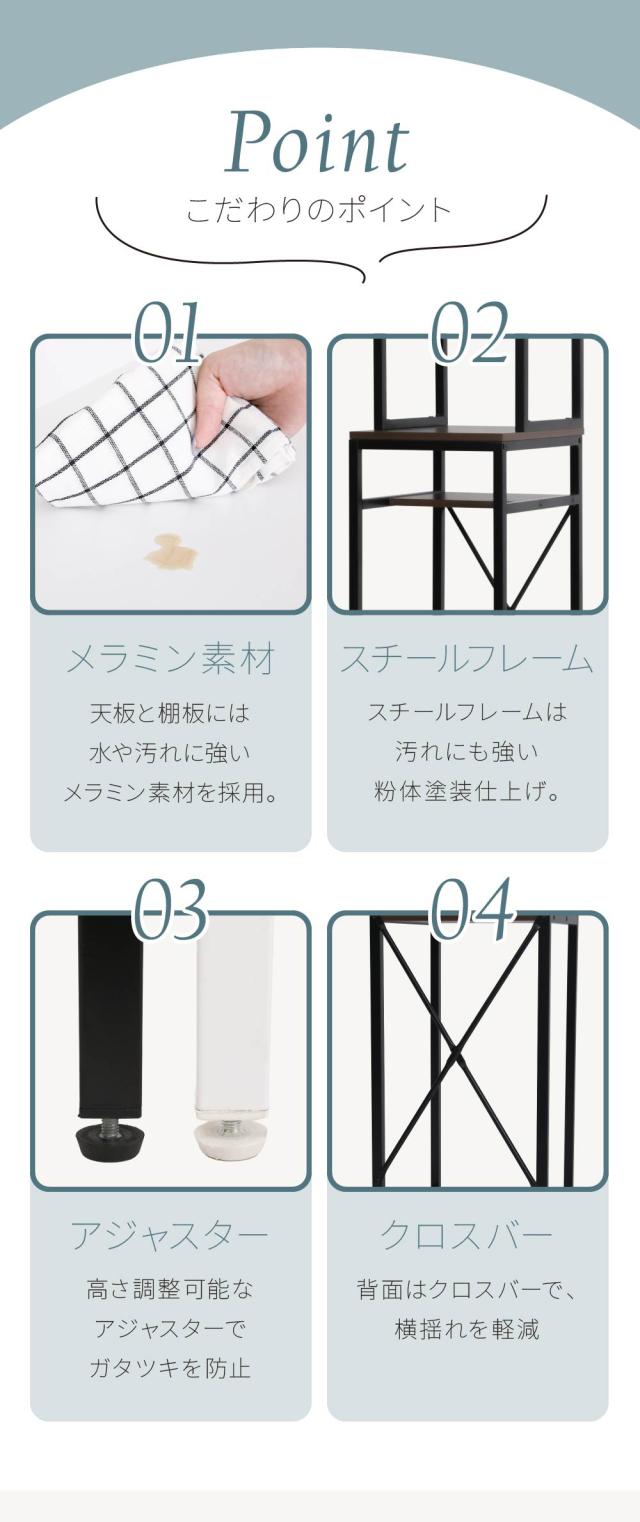 Point
こだわりのポイント

01

メラミン素材
天板と棚板には
水や汚れに強い
メラミン素材を採用。

02

スチールフレーム
スチールフレームは
汚れにも強い
粉体塗装仕上げ。

03

アジャスター
高さ調整可能な
アジャスターで
ガタツキを防止

04

クロスバー
背面はクロスバーで、
横揺れを軽減