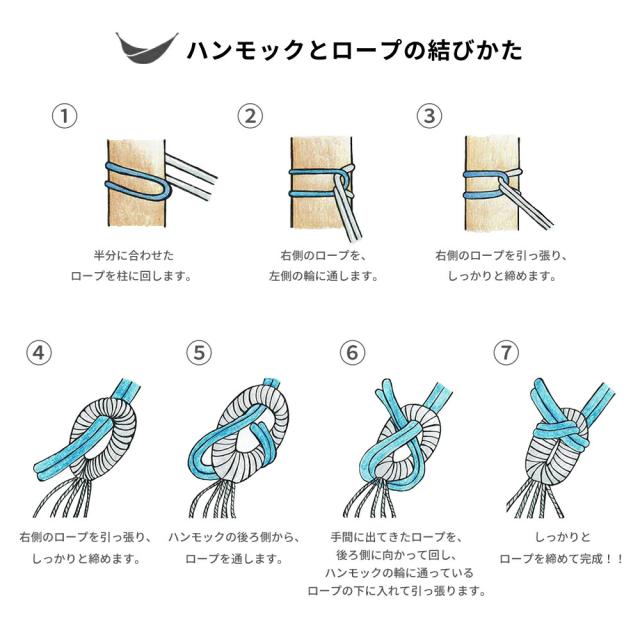 ハンモックとロープの結びかた

①

半分に合わせた
ロープを柱に回します。

②

右側のロープを、
左側の輪に通します。

③

右側のロープを引っ張り、
しっかりと締めます。

④

右側のロープを引っ張り、
しっかりと締めます。

⑤

ハンモックの後ろ側から、
ロープを通します。

⑥

手間に出てきたロープを、
後ろ側に向かって回し、
ハンモックの輪に通っている
ロープの下に入れて引っ張ります。

⑦

しっかりと
ロープを締めて完成！！