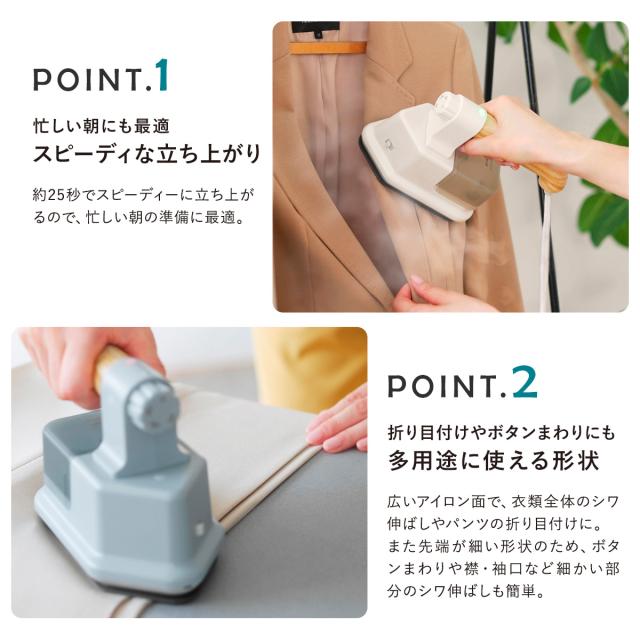 POINT.1

忙しい朝にも最適
スピーディな立ち上がり

約25秒でスピーディーに立ち上がるので、忙しい朝の準備に最適。

POINT.2

折り目付けやボタンまわりにも
多用途に使える形状

広いアイロン面で、衣類全体のシワ伸ばしやパンツの折り目付けに。また先端が細い形状のため、ボタンまわりや襟・袖口など細かい部分のシワ伸ばしも簡単。