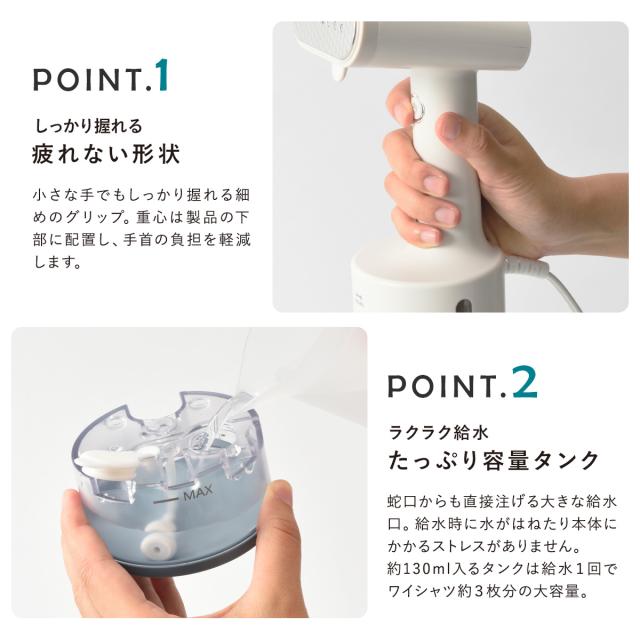 POINT.1

しっかり握れる
疲れない形状

小さな手でもしっかり握れる細めのグリップ。重心は製品の下部に配置し、手首の負担を軽減します。

MAX

POINT.2

ラクラク給水
たっぷり容量タンク

蛇口からも直接注げる大きな給水口。給水時に水がはねたり本体にかかるストレスがありません。
約130ml入るタンクは給水1回でワイシャツ約3枚分の大容量。