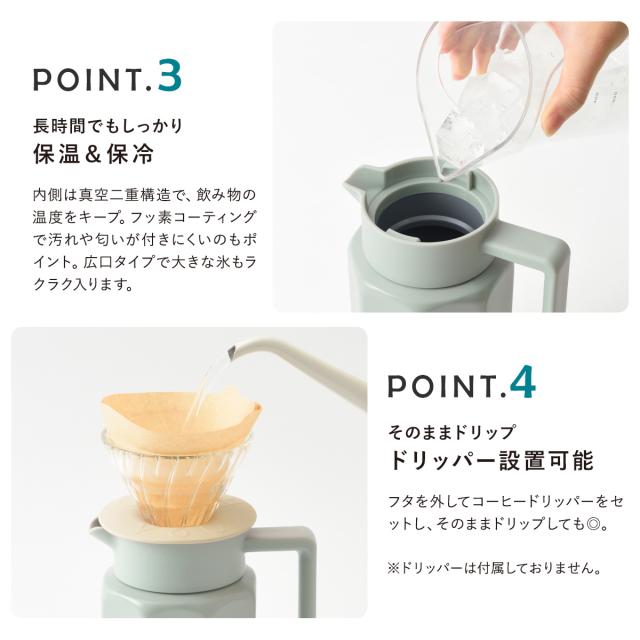 POINT.3

長時間でもしっかり
保温＆保冷

内側は真空二重構造で、飲み物の温度をキープ。フッ素コーティングで汚れや匂いが付きにくいのもポイント。広口タイプで大きな氷もラクラク入ります。

POINT.4

そのままドリップ
ドリッパー設置可能

フタを外してコーヒードリッパーをセットし、そのままドリップしても◎。

※ドリッパーは付属しておりません。