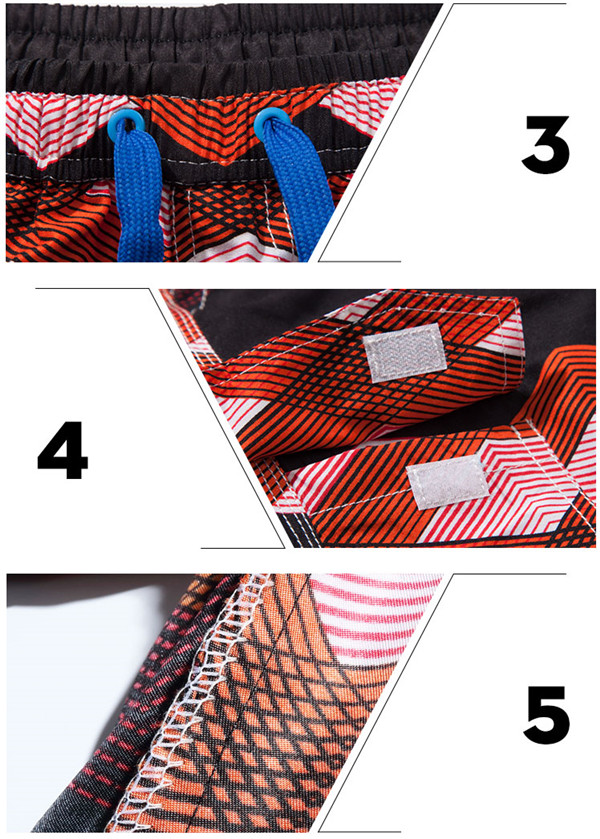 3

4

5