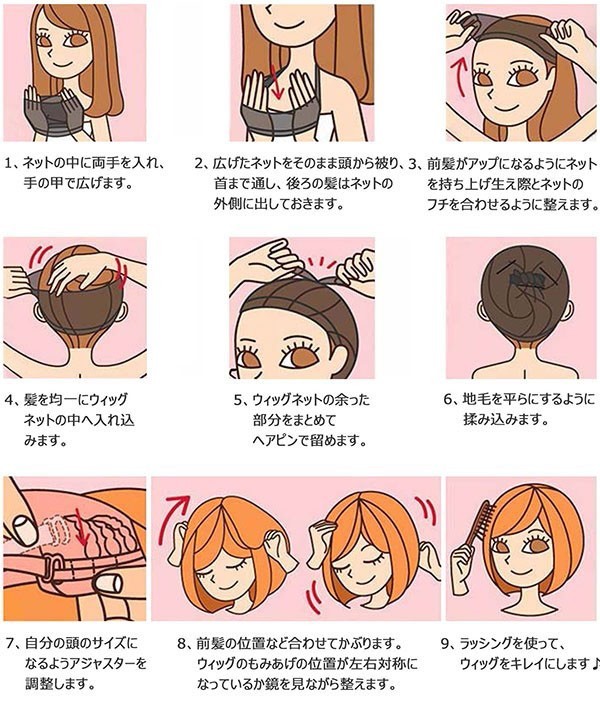 1、ネットの中に両手を入れ、手の甲で広げます。

2、広げたネットをそのまま頭から被り、首まで通し、後ろの髪はネットの外側に出しておきます。

3、前髪がアップになるようにネットを持ち上げ生え際とネットのフチを合わせるように整えます。

4、髪を均一にウィッグネットの中へ入れ込みます。

5、ウィッグネットの余った部分をまとめてヘアピンで留めます。

6、地毛を平らにするように揉み込みます。

7、自分の頭のサイズになるようアジャスターを調整します。

8、前髪の位置など合わせてかぶります。ウィッグのもみあげの位置が左右対称になっているか鏡を見ながら整えます。

9、ラッシングを使って、ウィッグをキレイにします♪