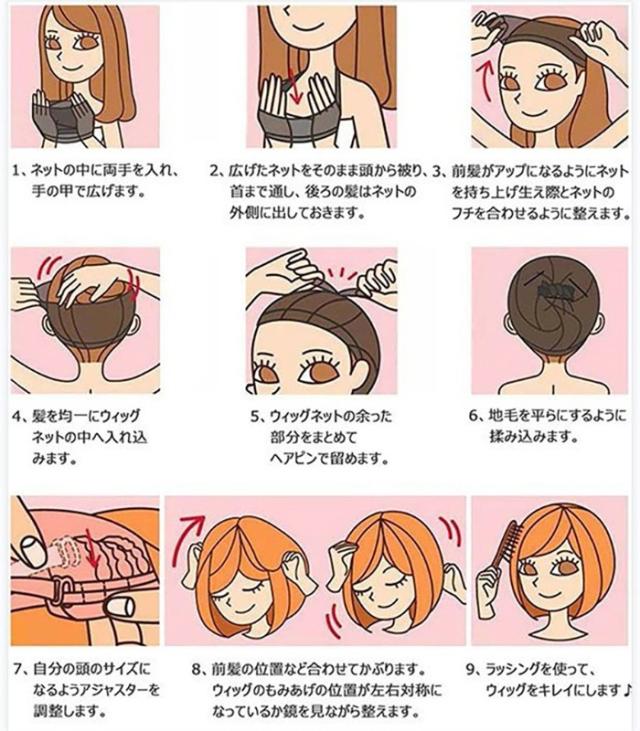 1、ネットの中に両手を入れ、手の甲で広げます。

2、広げたネットをそのまま頭から被り、首まで通し、後ろの髪はネットの外側に出しておきます。

3、前髪がアップになるようにネットを持ち上げ生え際とネットのフチを合わせるように整えます。

4、髪を均一にウィッグネットの中へ入れ込みます。

5、ウィッグネットの余った部分をまとめてヘアピンで留めます。

6、地毛を平らにするように揉み込みます。

7、自分の頭のサイズになるようアジャスターを調整します。

8、前髪の位置など合わせてかぶります。ウィッグのもみあげの位置が左右対称になっているか鏡を見ながら整えます。

9、ラッシングを使って、ウィッグをキレイにします♪