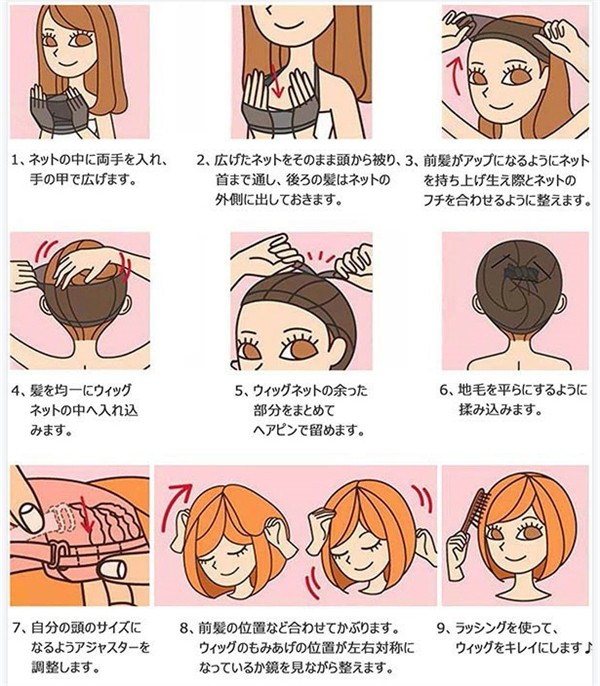 1、ネットの中に両手を入れ、手の甲で広げます。

2、広げたネットをそのまま頭から被り、首まで通し、後ろの髪はネットの外側に出しておきます。

3、前髪がアップになるようにネットを持ち上げ生え際とネットのフチを合わせるように整えます。

4、髪を均一にウィッグネットの中へ入れ込みます。

5、ウィッグネットの余った部分をまとめてヘアピンで留めます。

6、地毛を平らにするように揉み込みます。

7、自分の頭のサイズになるようアジャスターを調整します。

8、前髪の位置など合わせてかぶります。ウィッグのもみあげの位置が左右対称になっているか鏡を見ながら整えます。

9、ラッシングを使って、ウィッグをキレイにします♪