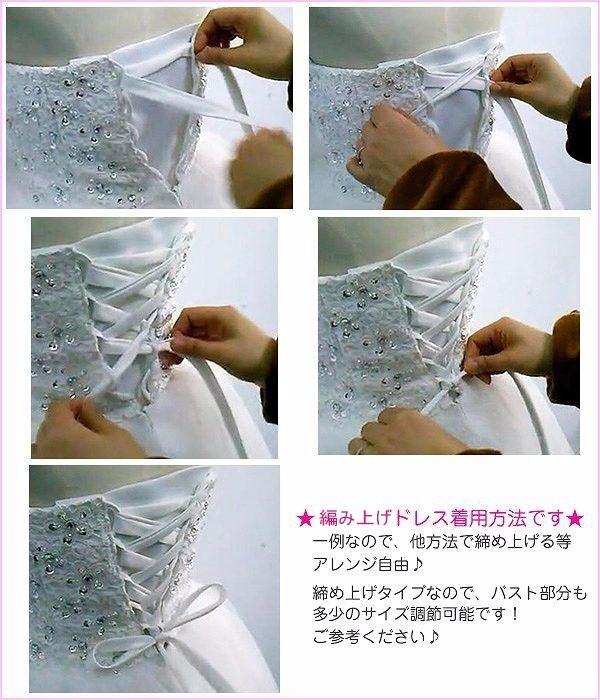 ★ 編み上げドレス着用方法です★

一例なので、他方法で締め上げる等アレンジ自由♪

締め上げタイプなので、バスト部分も多少のサイズ調節可能です！
ご参考ください♪