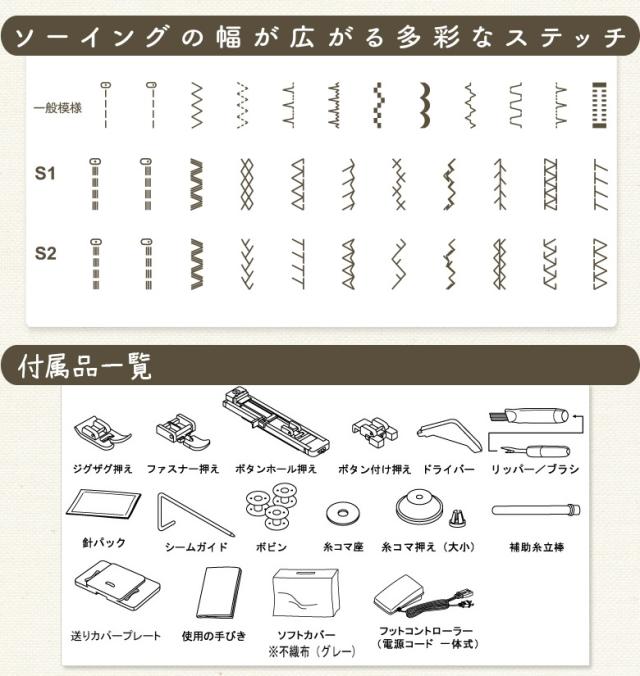 ソーイングの幅が広がる多彩なステッチ

一般模様

S1

S2

付属品一覧

ジグザグ押え
ファスナー押え
ボタンホール押え
ボタン付け押え
ドライバー
リッパー／ブラシ

針パック
シームガイド
ボビン
糸コマ座
糸コマ押え（大小）
補助糸立棒

送りカバープレート
使用の手びき
ソフトカバー
※不織布（グレー）
フットコントローラー
（電源コード 一体式）