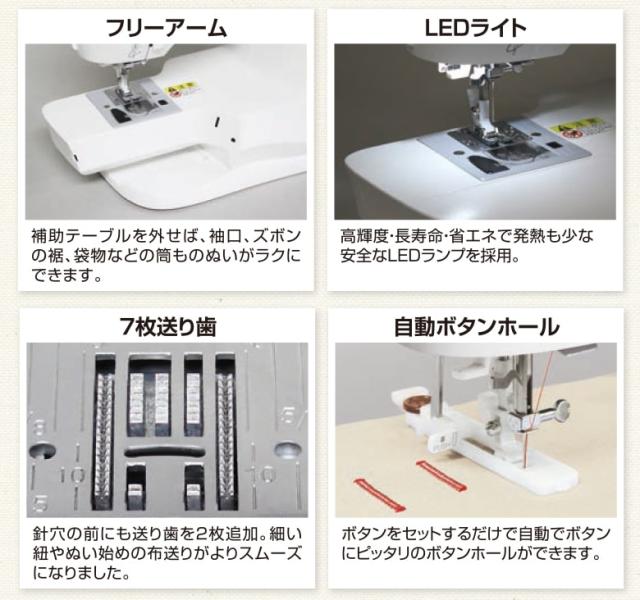 フリーアーム

補助テーブルを外せば、袖口、ズボンの裾、袋物などの筒ものぬいがラクにできます。

LEDライト

高輝度・長寿命・省エネで発熱も少な安全なLEDランプを採用。

7枚送り歯

針穴の前にも送り歯を2枚追加。細い紐やぬい始めの布送りがよりスムーズになりました。

自動ボタンホール

ボタンをセットするだけで自動でボタンにピッタリのボタンホールができます。