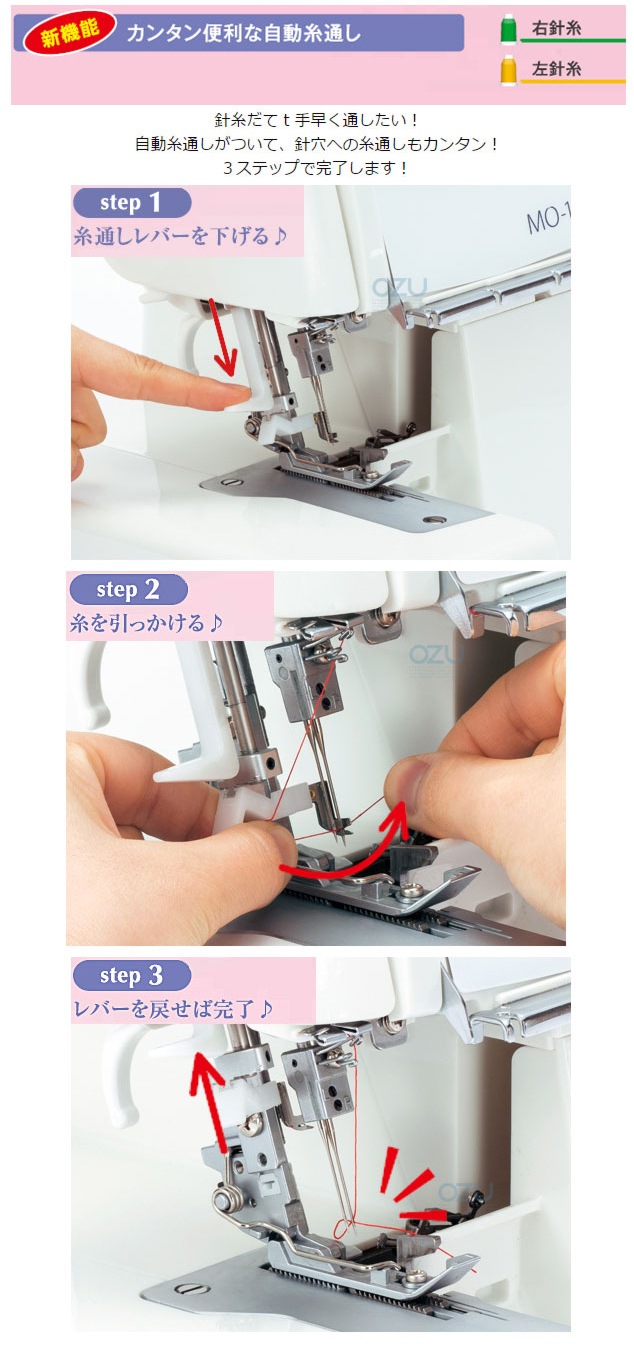 新機能 カンタン便利な自動糸通し

右針糸

左針糸

針糸だてｔ手早く通したい！
自動糸通しがついて、針穴への糸通しもカンタン！
３ステップで完了します！

step 1
糸通しレバーを下げる♪

MO-1

OZU

step 2
糸を引っかける♪

OZU

step 3
レバーを戻せば完了♪

OZU