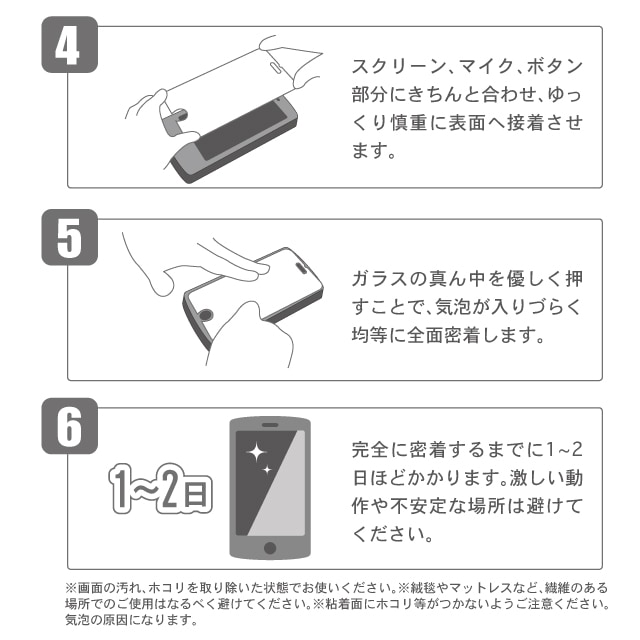 4

スクリーン、マイク、ボタン部分にきちんと合わせ、ゆっくり慎重に表面へ接着させます。

5

ガラスの真ん中を優しく押すことで、気泡が入りづらく均等に全面密着します。

6

1~2日

完全に密着するまでに1~2日ほどかかります。激しい動作や不安定な場所は避けてください。

※画面の汚れ、ホコリを取り除いた状態でお使いください。※絨毯やマットレスなど、繊維のある場所でのご使用はなるべく避けてください。※粘着面にホコリ等がつかないようご注意ください。気泡の原因になります。