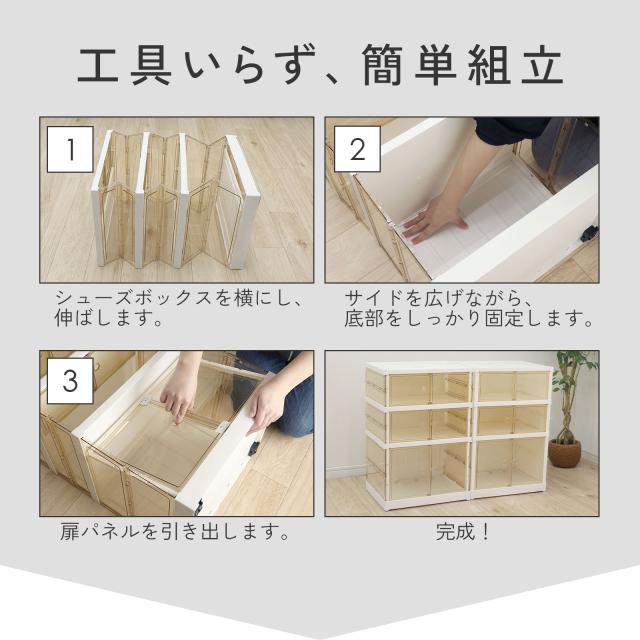 工具いらず、簡単組立

1

シューズボックスを横にし、伸ばします。

2

サイドを広げながら、底部をしっかり固定します。

3

扉パネルを引き出します。

完成！