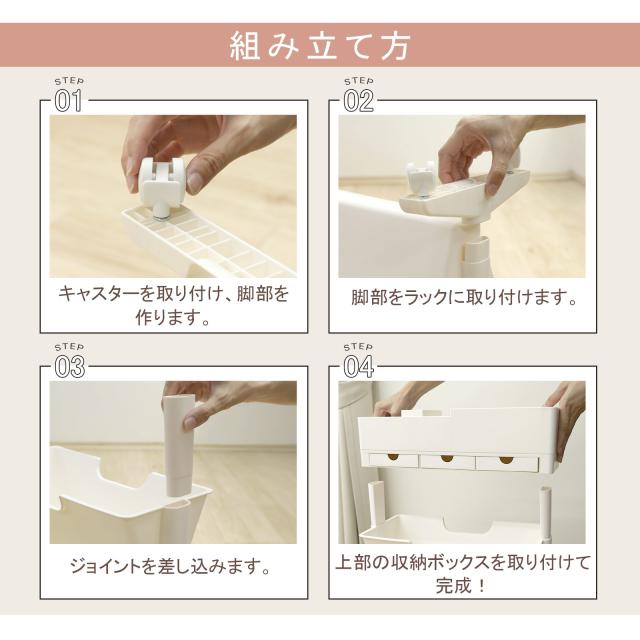 組み立て方

STEP
01

キャスターを取り付け、脚部を作ります。

STEP
02

脚部をラックに取り付けます。

STEP
03

ジョイントを差し込みます。

STEP
04

上部の収納ボックスを取り付けて完成！