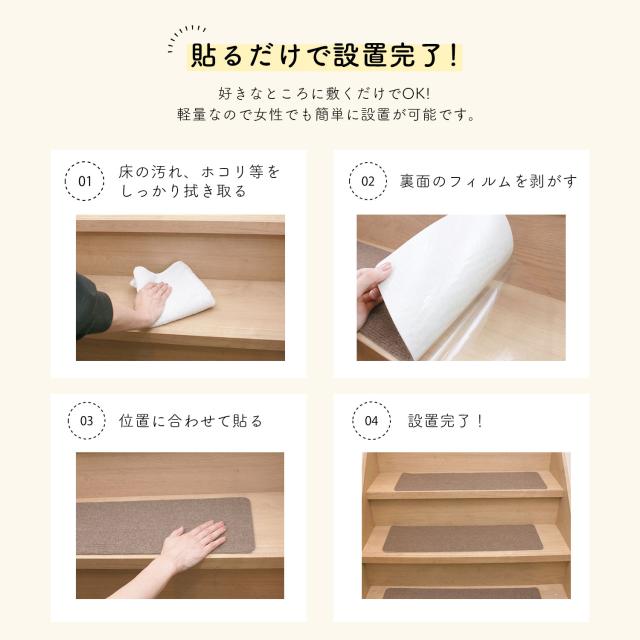 貼るだけで設置完了！

好きなところに敷くだけでOK!
軽量なので女性でも簡単に設置が可能です。

01 床の汚れ、ホコリ等をしっかり拭き取る

02 裏面のフィルムを剥がす

03 位置に合わせて貼る

04 設置完了！