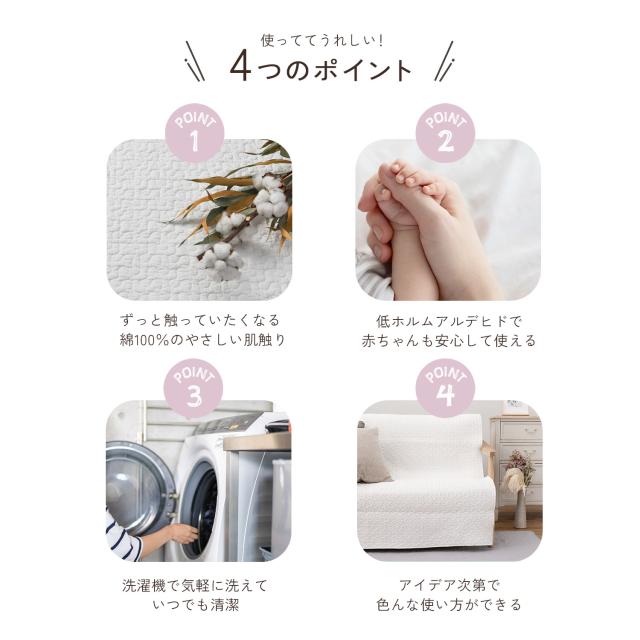 使っててうれしい!
4つのポイント

POINT 1

ずっと触っていたくなる
綿100%のやさしい肌触り

POINT 2

低ホルムアルデヒドで
赤ちゃんも安心して使える

POINT 3

洗濯機で気軽に洗えて
いつでも清潔

POINT 4

アイデア次第で
色んな使い方ができる