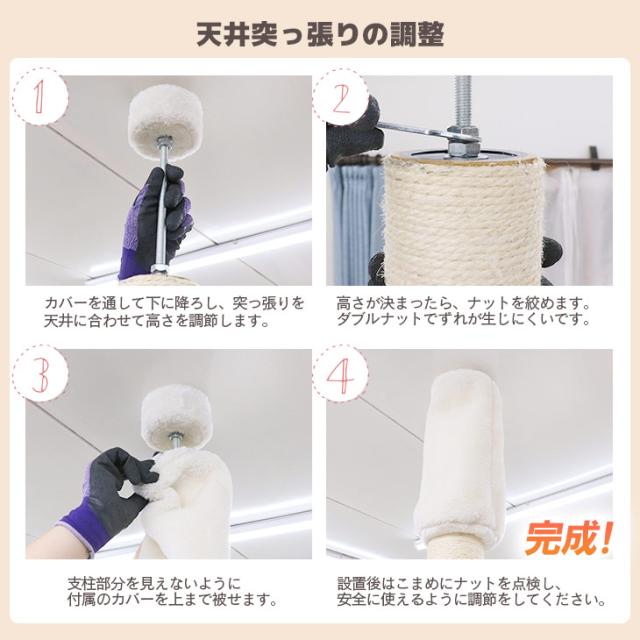 天井突っ張りの調整

1

カバーを通して下に降ろし、突っ張りを天井に合わせて高さを調節します。

2

高さが決まったら、ナットを絞めます。ダブルナットでずれが生じにくいです。

3

支柱部分を見えないように付属のカバーを上まで被せます。

4

完成!

設置後はこまめにナットを点検し、安全に使えるように調節をしてください。