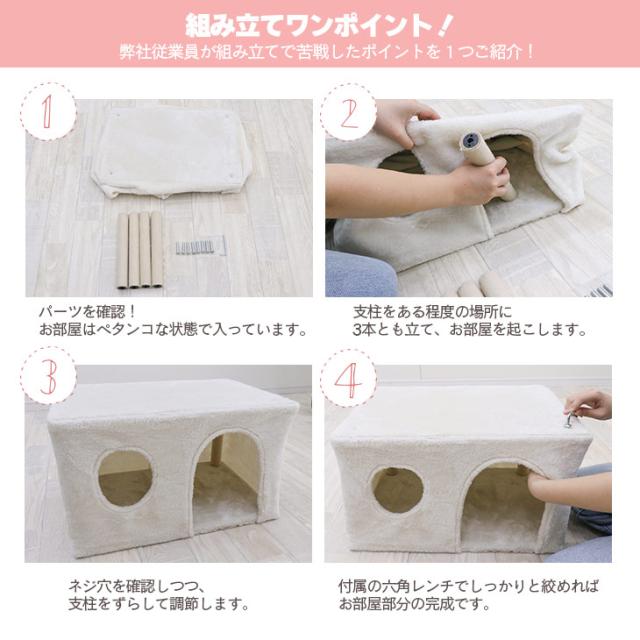 組み立てワンポイント！
弊社従業員が組み立てで苦戦したポイントを１つご紹介！

1

パーツを確認！
お部屋はペタンコな状態で入っています。

2

支柱をある程度の場所に
3本とも立て、お部屋を起こします。

3

ネジ穴を確認しつつ、
支柱をずらして調節します。

4

付属の六角レンチでしっかりと絞めれば
お部屋部分の完成です。