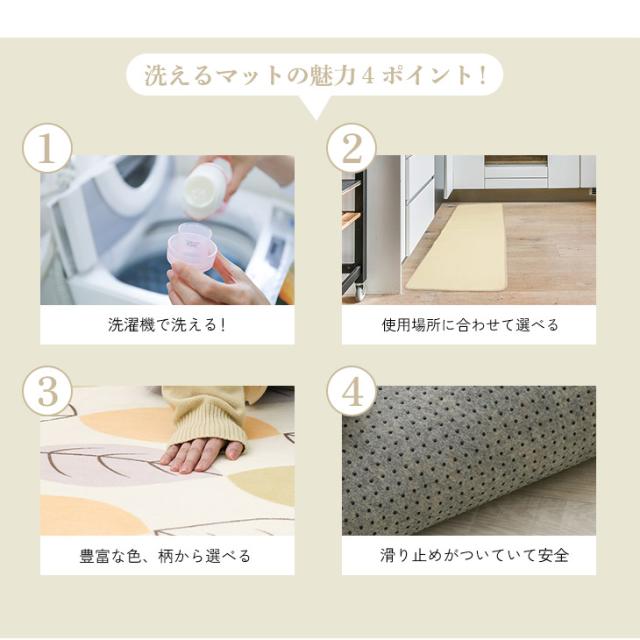 洗えるマットの魅力４ポイント！

1

洗濯機で洗える！

2

使用場所に合わせて選べる

3

豊富な色、柄から選べる

4

滑り止めがついていて安全