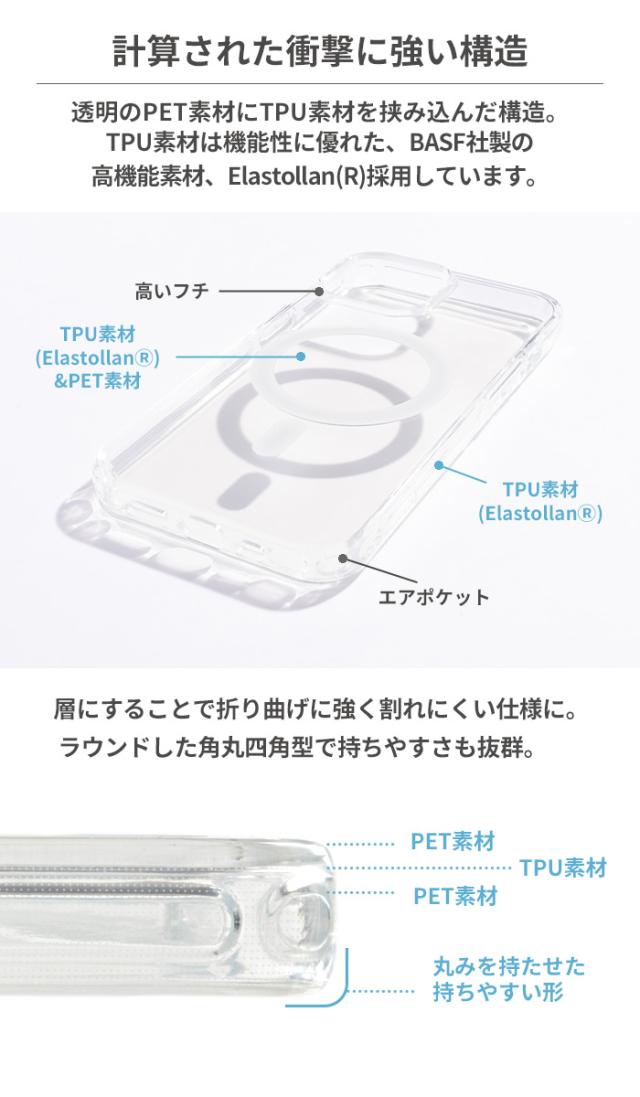 計算された衝撃に強い構造

透明のPET素材にTPU素材を挟み込んだ構造。TPU素材は機能性に優れた、BASF社製の高機能素材、Elastollan(R)採用しています。

高いフチ

TPU素材
(Elastollan®)
&PET素材

TPU素材
(Elastollan®)

エアポケット

層にすることで折り曲げに強く割れにくい仕様に。
ラウンドした角丸四角型で持ちやすさも抜群。

PET素材
TPU素材
PET素材

丸みを持たせた
持ちやすい形