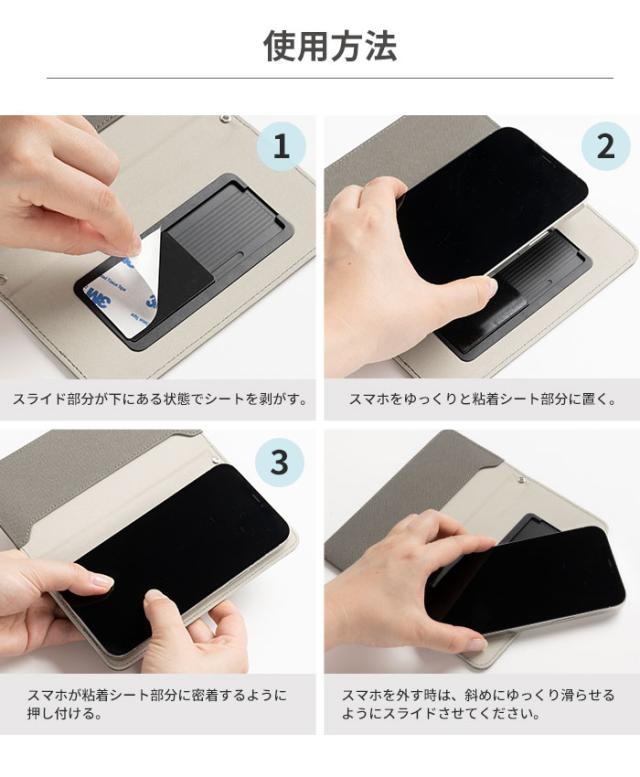 使用方法

1

スライド部分が下にある状態でシートを剥がす。

2

スマホをゆっくりと粘着シート部分に置く。

3

スマホが粘着シート部分に密着するように押し付ける。

スマホを外す時は、斜めにゆっくり滑らせるようにスライドさせてください。