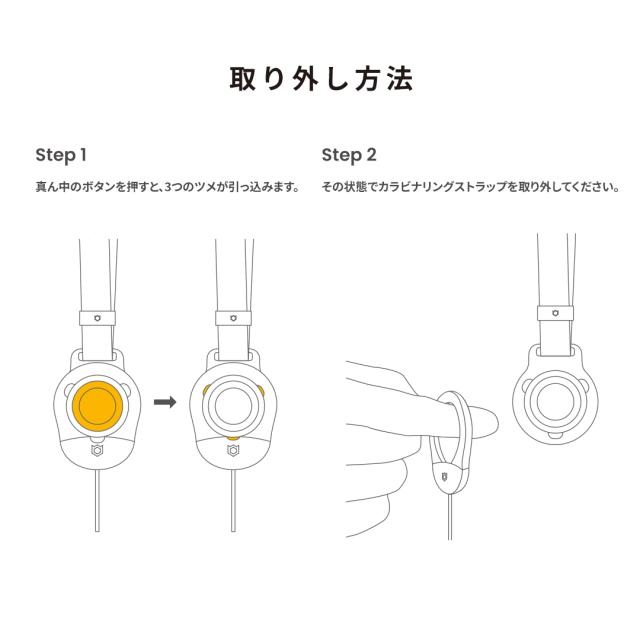 取り外し方法

Step 1

真ん中のボタンを押すと、3つのツメが引っ込みます。

Step 2

その状態でカラビナリングストラップを取り外してください。