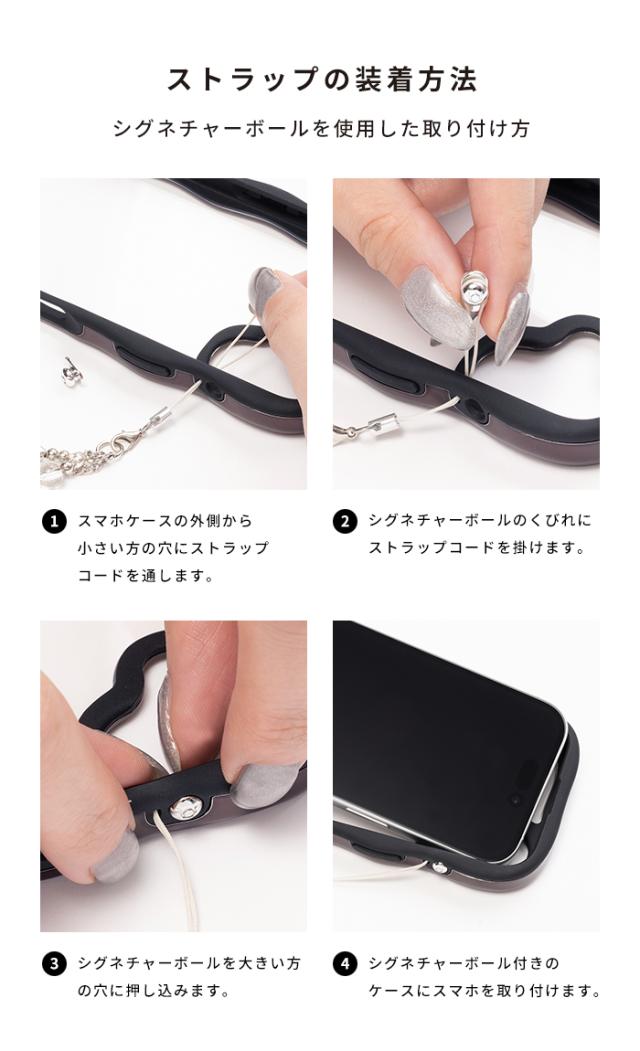 ストラップの装着方法

シグネチャーボールを使用した取り付け方

1 スマホケースの外側から小さい方の穴にストラップコードを通します。

2 シグネチャーボールのくびれにストラップコードを掛けます。

3 シグネチャーボールを大きい方の穴に押し込みます。

4 シグネチャーボール付きのケースにスマホを取り付けます。