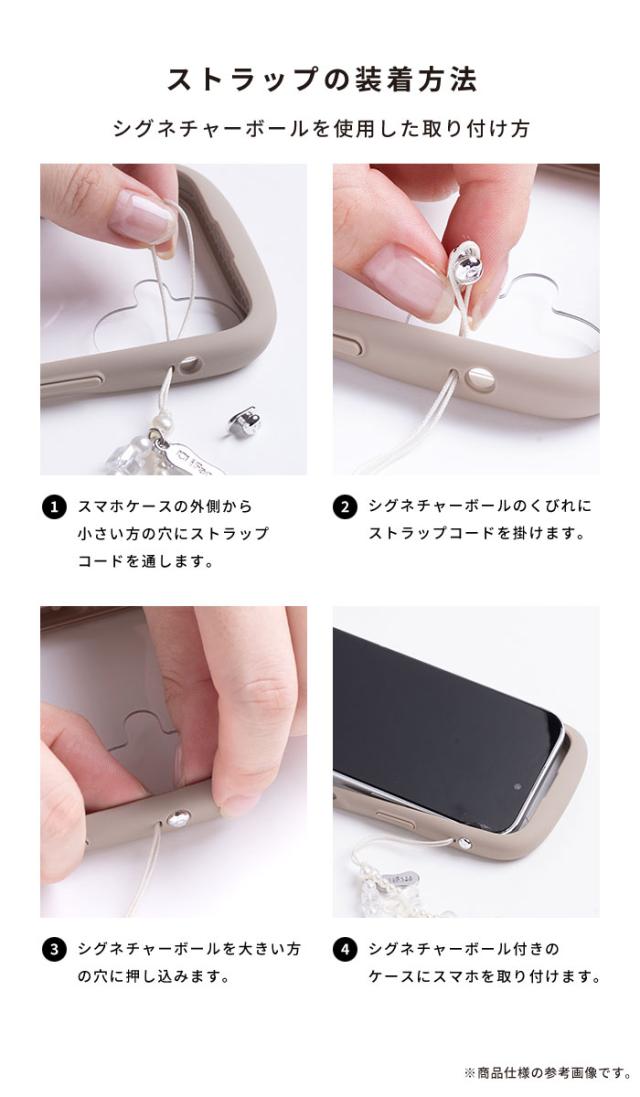 ストラップの装着方法

シグネチャーボールを使用した取り付け方

1 スマホケースの外側から小さい方の穴にストラップコードを通します。

2 シグネチャーボールのくびれにストラップコードを掛けます。

3 シグネチャーボールを大きい方の穴に押し込みます。

4 シグネチャーボール付きのケースにスマホを取り付けます。

※商品仕様の参考画像です。