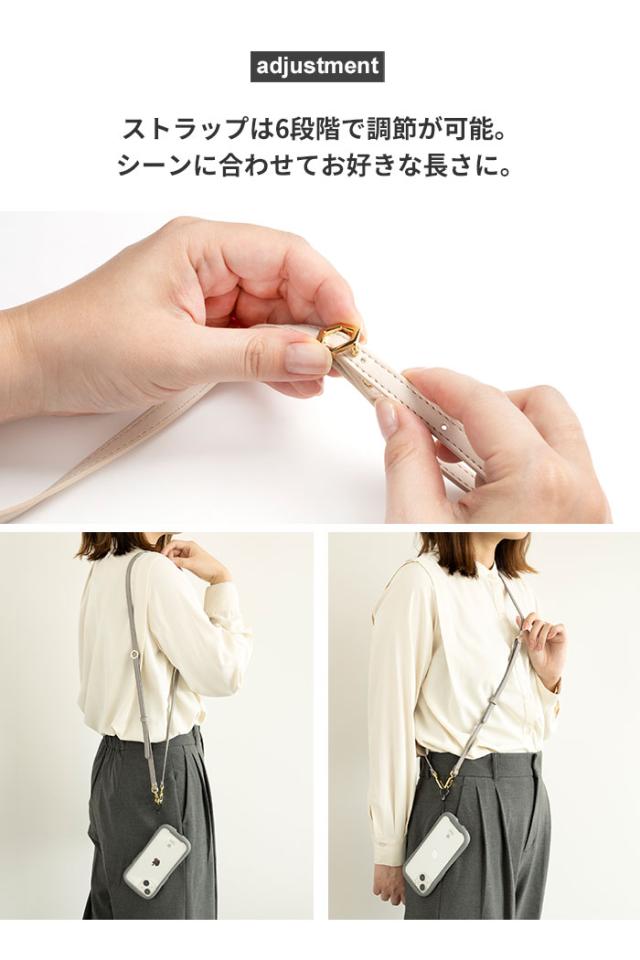 adjustment

ストラップは6段階で調節が可能。
シーンに合わせてお好きな長さに。