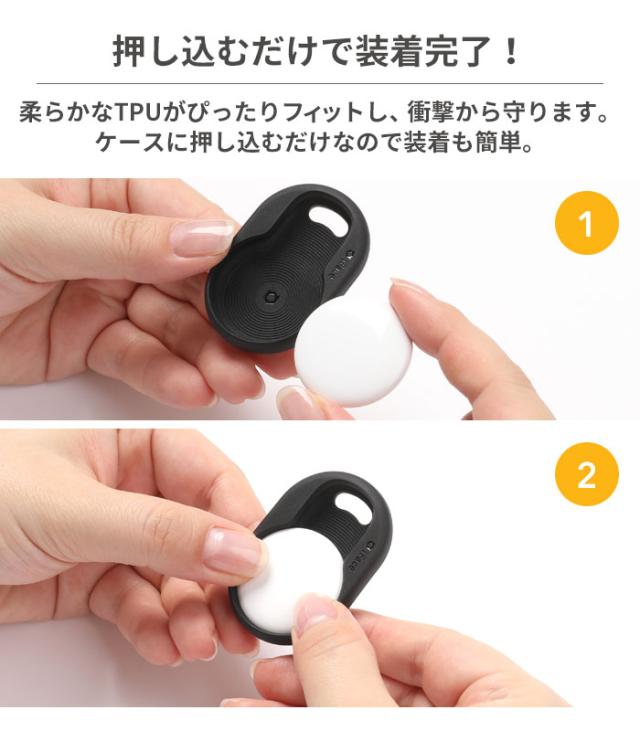 押し込むだけで装着完了！

柔らかなTPUがぴったりフィットし、衝撃から守ります。
ケースに押し込むだけなので装着も簡単。

1

2