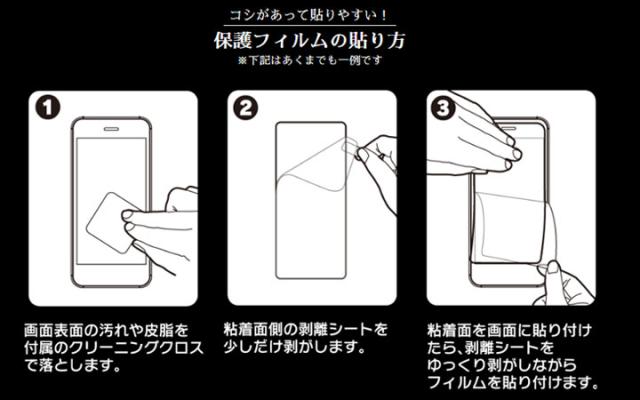 コシがあって貼りやすい！

保護フィルムの貼り方

※下記はあくまでも一例です

1

画面表面の汚れや皮脂を付属のクリーニングクロスで落とします。

2

粘着面側の剥離シートを少しだけ剥がします。

3

粘着面を画面に貼り付けたら、剥離シートをゆっくり剥がしながらフィルムを貼り付けます。