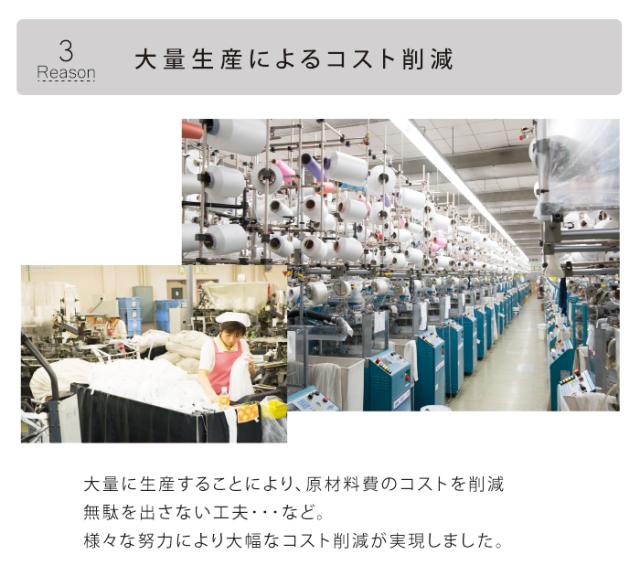 3
Reason

大量生産によるコスト削減

大量に生産することにより、原材料費のコストを削減
無駄を出さない工夫・・・など。
様々な努力により大幅なコスト削減が実現しました。