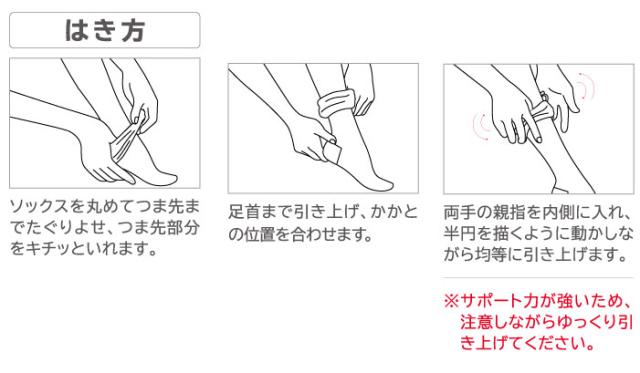 はき方

ソックスを丸めてつま先までたぐりよせ、つま先部分をキチッといれます。

足首まで引き上げ、かかとの位置を合わせます。

両手の親指を内側に入れ、半円を描くように動かしながら均等に引き上げます。

※サポート力が強いため、注意しながらゆっくり引き上げてください。