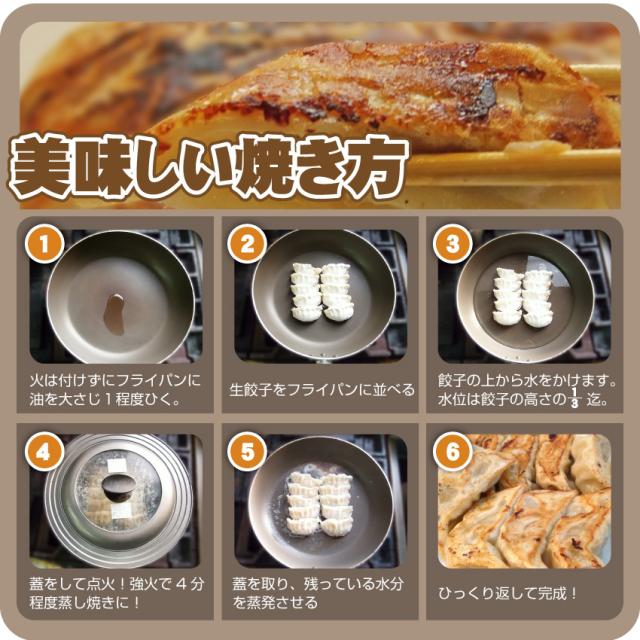 美味しい焼き方

1
火は付けずにフライパンに油を大さじ１程度ひく。

2
生餃子をフライパンに並べる

3
餃子の上から水をかけます。水位は餃子の高さの$\frac{1}{3}$迄。

4
蓋をして点火！強火で４分程度蒸し焼きに！

5
蓋を取り、残っている水分を蒸発させる

6
ひっくり返して完成！