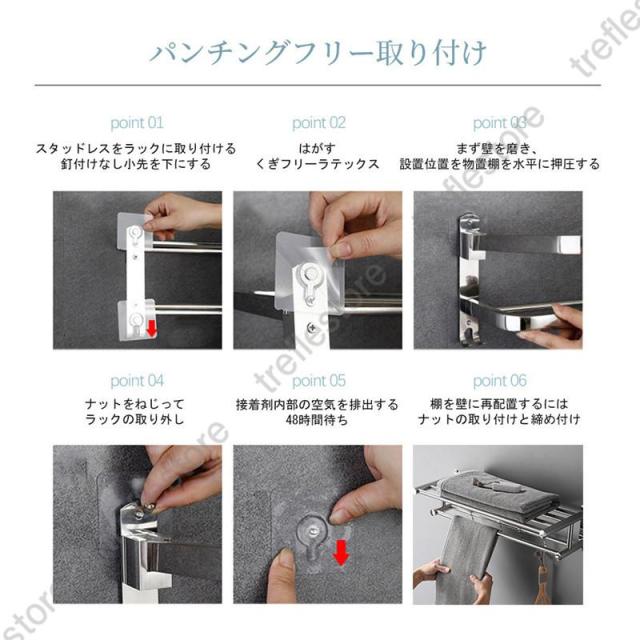 パンチングフリー取り付け

point 01
スタッドレスをラックに取り付ける
釘付けなし小先を下にする

point 02
はがす
くぎフリーラテックス

point 03
まず壁を磨き、
設置位置を物置棚を水平に押圧する

point 04
ナットをねじって
ラックの取り外し

point 05
接着剤内部の空気を排出する
48時間待ち

point 06
棚を壁に再配置するには
ナットの取り付けと締め付け

treflestore
treflestore
treflestore
treflestore
store