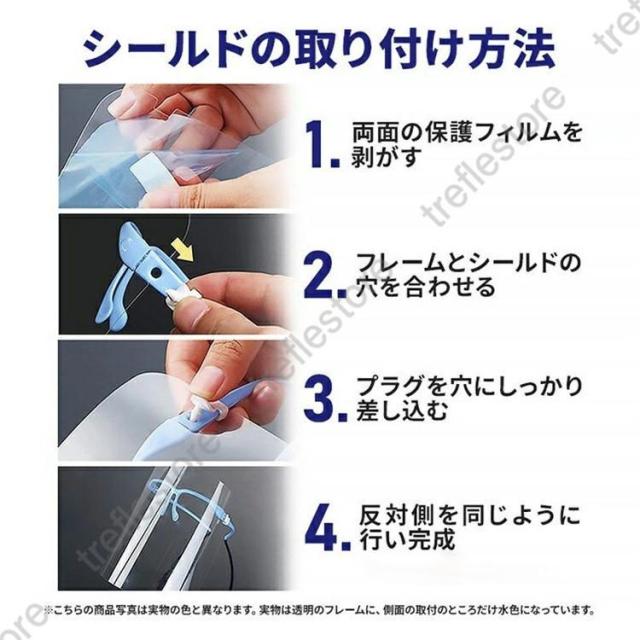 シールドの取り付け方法

1. 両面の保護フィルムを剥がす

2. フレームとシールドの穴を合わせる

3. プラグを穴にしっかり差し込む

4. 反対側を同じように行い完成

※こちらの商品写真は実物の色と異なります。実物は透明のフレームに、側面の取付のところだけ水色になっています。

treflestore