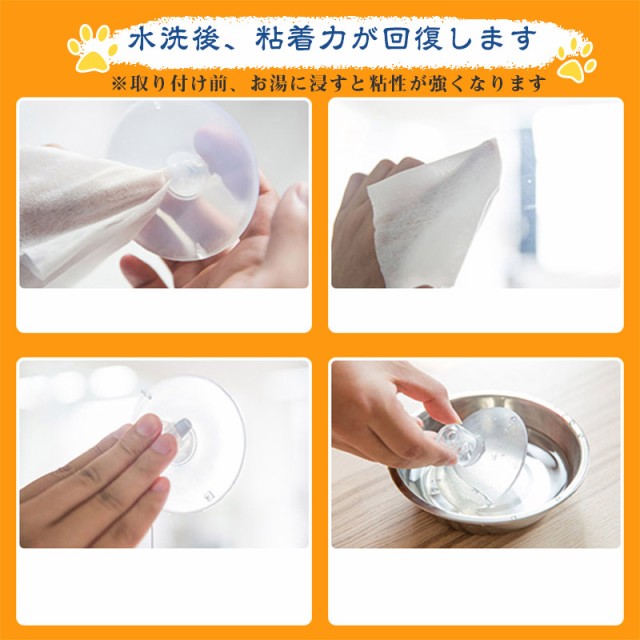 水洗後、粘着力が回復します
※取り付け前、お湯に浸すと粘性が強くなります