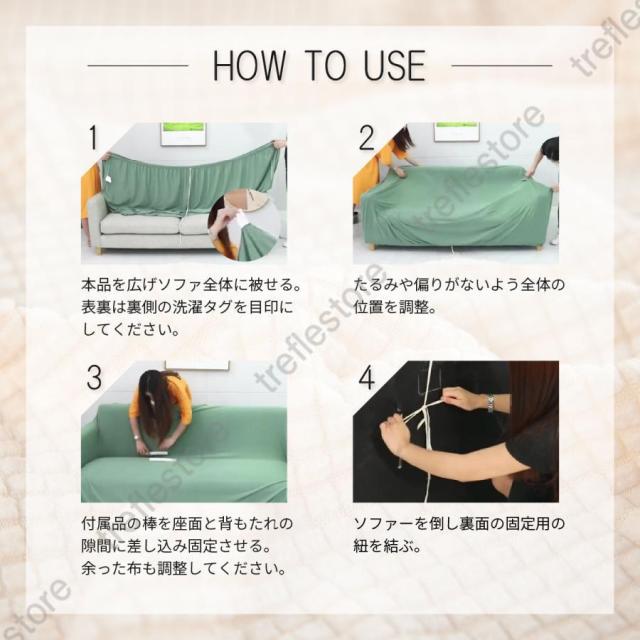 HOW TO USE

1

本品を広げソファ全体に被せる。表裏は裏側の洗濯タグを目印にしてください。

2

たるみや偏りがないよう全体の位置を調整。

3

付属品の棒を座面と背もたれの隙間に差し込み固定させる。余った布も調整してください。

4

ソファーを倒し裏面の固定用の紐を結ぶ。

treflestore treflestore treflestore treflestore store