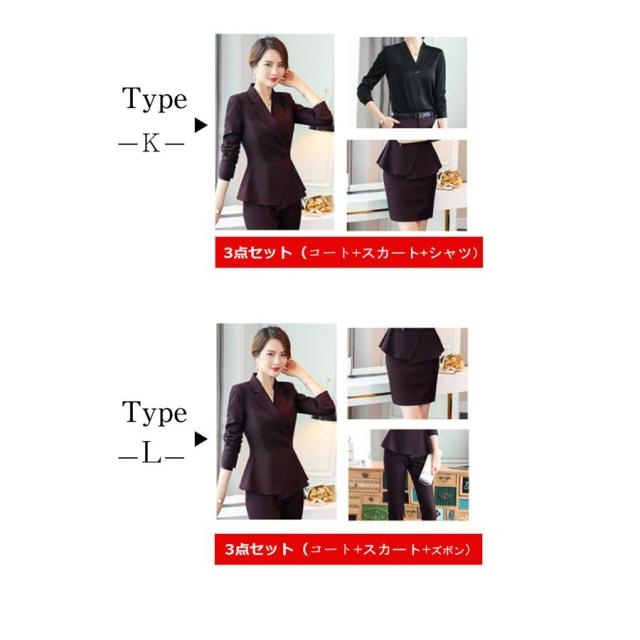 Type
—K—

3点セット（コート+スカート+シャツ）

Type
—L—

3点セット（コート+スカート+ズボン）