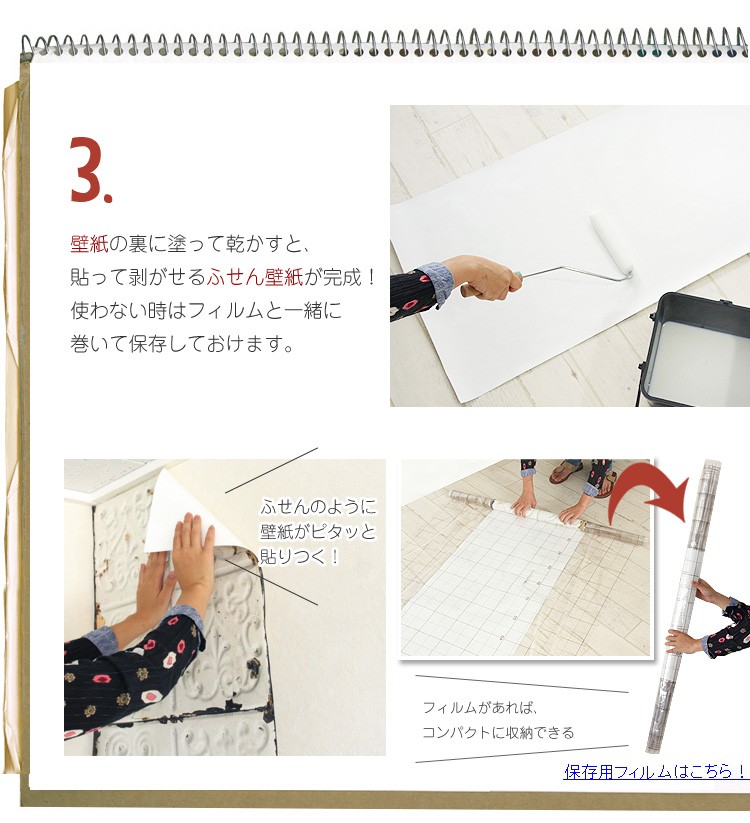 3.

壁紙の裏に塗って乾かすと、貼って剥がせるふせん壁紙が完成！使わない時はフィルムと一緒に巻いて保存しておけます。

ふせんのように壁紙がピタッと貼りつく！

フィルムがあれば、コンパクトに収納できる

保存用フィルムはこちら！