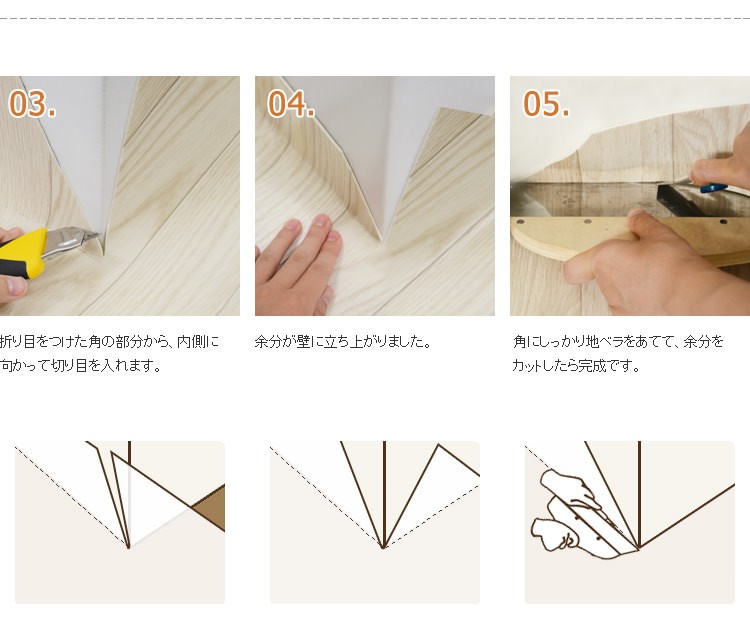 03.

折り目をつけた角の部分から、内側に向かって切り目を入れます。

04.

余分が壁に立ち上がりました。

05.

角にしっかり地ベラをあてて、余分をカットしたら完成です。