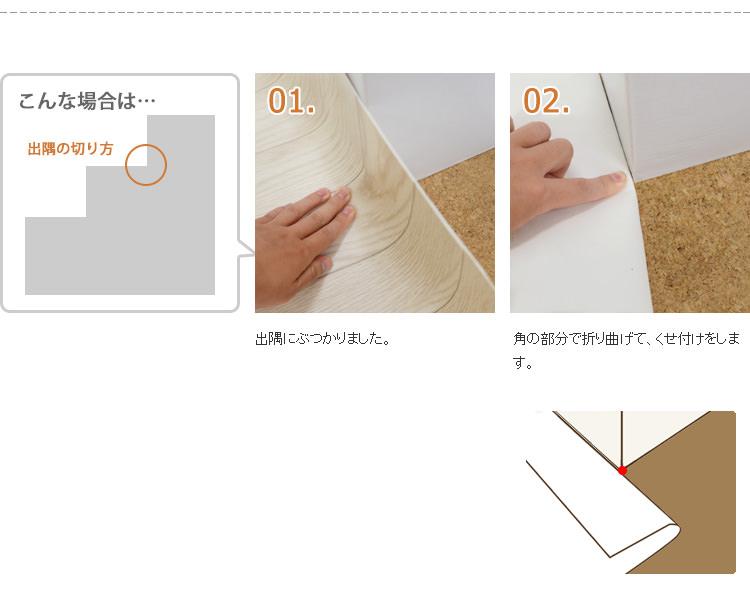 こんな場合は…

出隅の切り方

01.

出隅にぶつかりました。

02.

角の部分で折り曲げて、くせ付けをします。