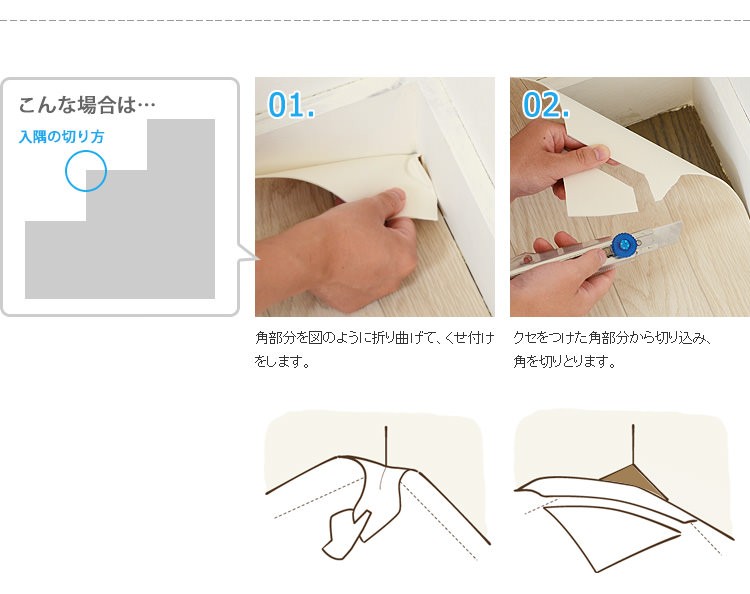 こんな場合は…
入隅の切り方

01.

角部分を図のように折り曲げて、くせ付けをします。

02.

クセをつけた角部分から切り込み、角を切りとります。