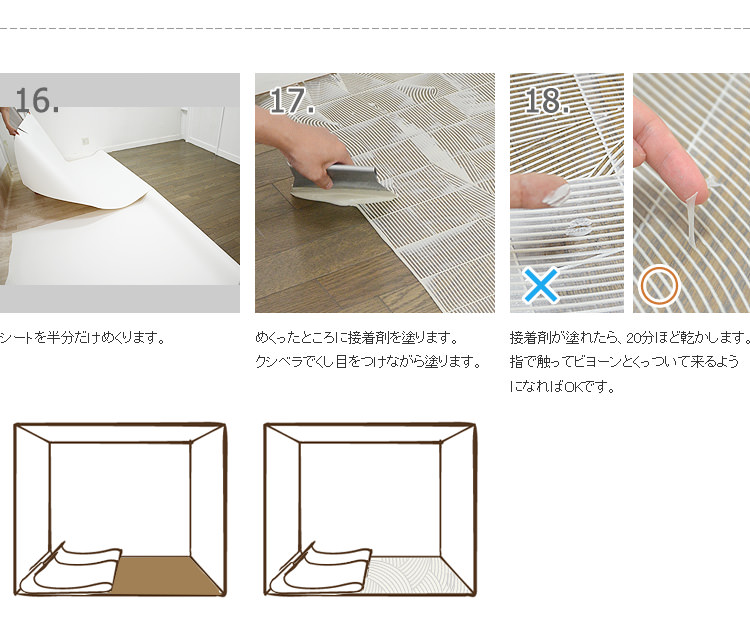 16.

シートを半分だけめくります。

17.

めくったところに接着剤を塗ります。
クシベラでくし目をつけながら塗ります。

18.

×

○

接着剤が塗れたら、20分ほど乾かします。
指で触ってビヨーンとくっついて来るようになればOKです。