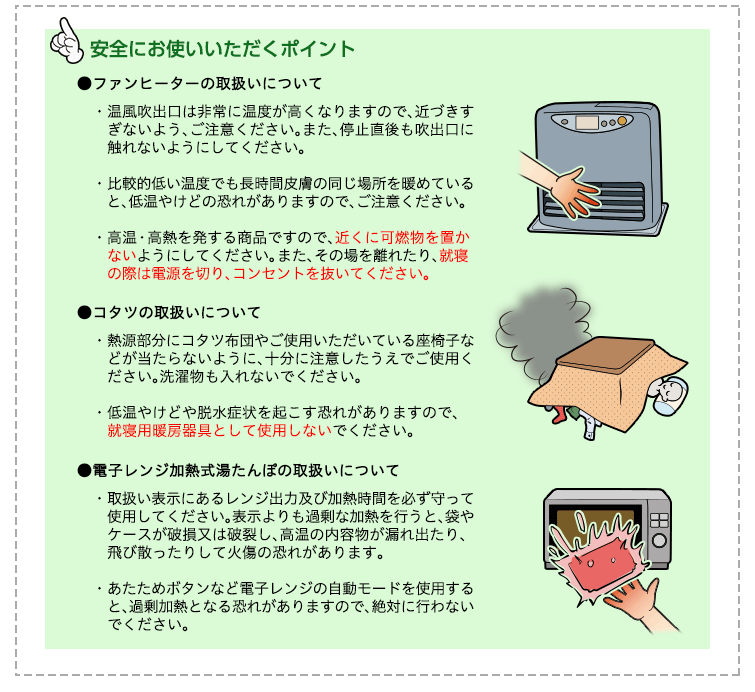 安全にお使いいただくポイント

●ファンヒーターの取扱いについて

・温風吹出口は非常に温度が高くなりますので、近づきすぎないよう、ご注意ください。また、停止直後も吹出口に触れないようにしてください。

・比較的低い温度でも長時間皮膚の同じ場所を暖めていると、低温やけどの恐れがありますので、ご注意ください。

・高温・高熱を発する商品ですので、近くに可燃物を置かないようにしてください。また、その場を離れたり、就寝の際は電源を切り、コンセントを抜いてください。

●コタツの取扱いについて

・熱源部分にコタツ布団やご使用いただいている座椅子などが当たらないように、十分に注意したうえでご使用ください。洗濯物も入れないでください。

・低温やけどや脱水症状を起こす恐れがありますので、就寝用暖房器具として使用しないでください。

●電子レンジ加熱式湯たんぽの取扱いについて

・取扱い表示にあるレンジ出力及び加熱時間を必ず守って使用してください。表示よりも過剰な加熱を行うと、袋やケースが破損又は破裂し、高温の内容物が漏れ出たり、飛び散ったりして火傷の恐れがあります。

・あたためボタンなど電子レンジの自動モードを使用すると、過剰加熱となる恐れがありますので、絶対に行わないでください。