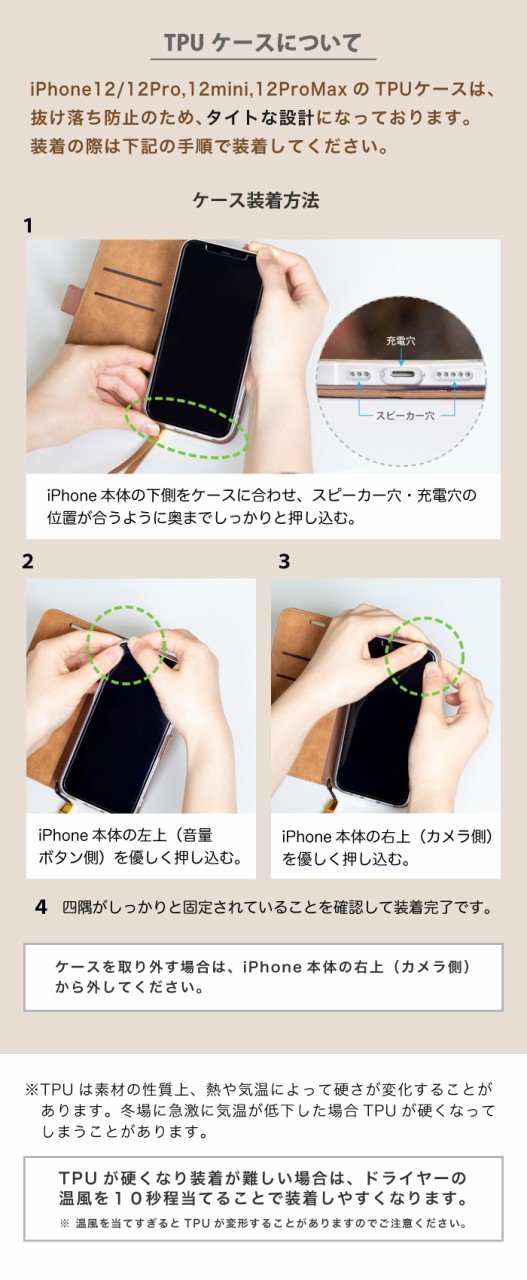 TPU ケースについて

iPhone12/12Pro,12mini,12ProMax の TPUケースは、抜け落ち防止のため、タイトな設計になっております。装着の際は下記の手順で装着してください。

ケース装着方法

1

充電穴

スピーカー穴

iPhone 本体の下側をケースに合わせ、スピーカー穴・充電穴の位置が合うように奥までしっかりと押し込む。

2

iPhone 本体の左上（音量ボタン側）を優しく押し込む。

3

iPhone 本体の右上（カメラ側）を優しく押し込む。

4 四隅がしっかりと固定されていることを確認して装着完了です。

ケースを取り外す場合は、iPhone 本体の右上（カメラ側）から外してください。

※TPU は素材の性質上、熱や気温によって硬さが変化することがあります。冬場に急激に気温が低下した場合 TPU が硬くなってしまうことがあります。

TPU が硬くなり装着が難しい場合は、ドライヤーの温風を１０秒程当てることで装着しやすくなります。

※ 温風を当てすぎると TPU が変形することがありますのでご注意ください。