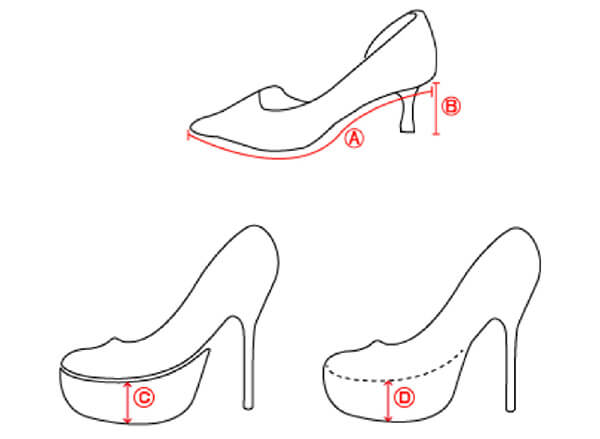 Ⓐ
Ⓑ
Ⓒ
Ⓓ