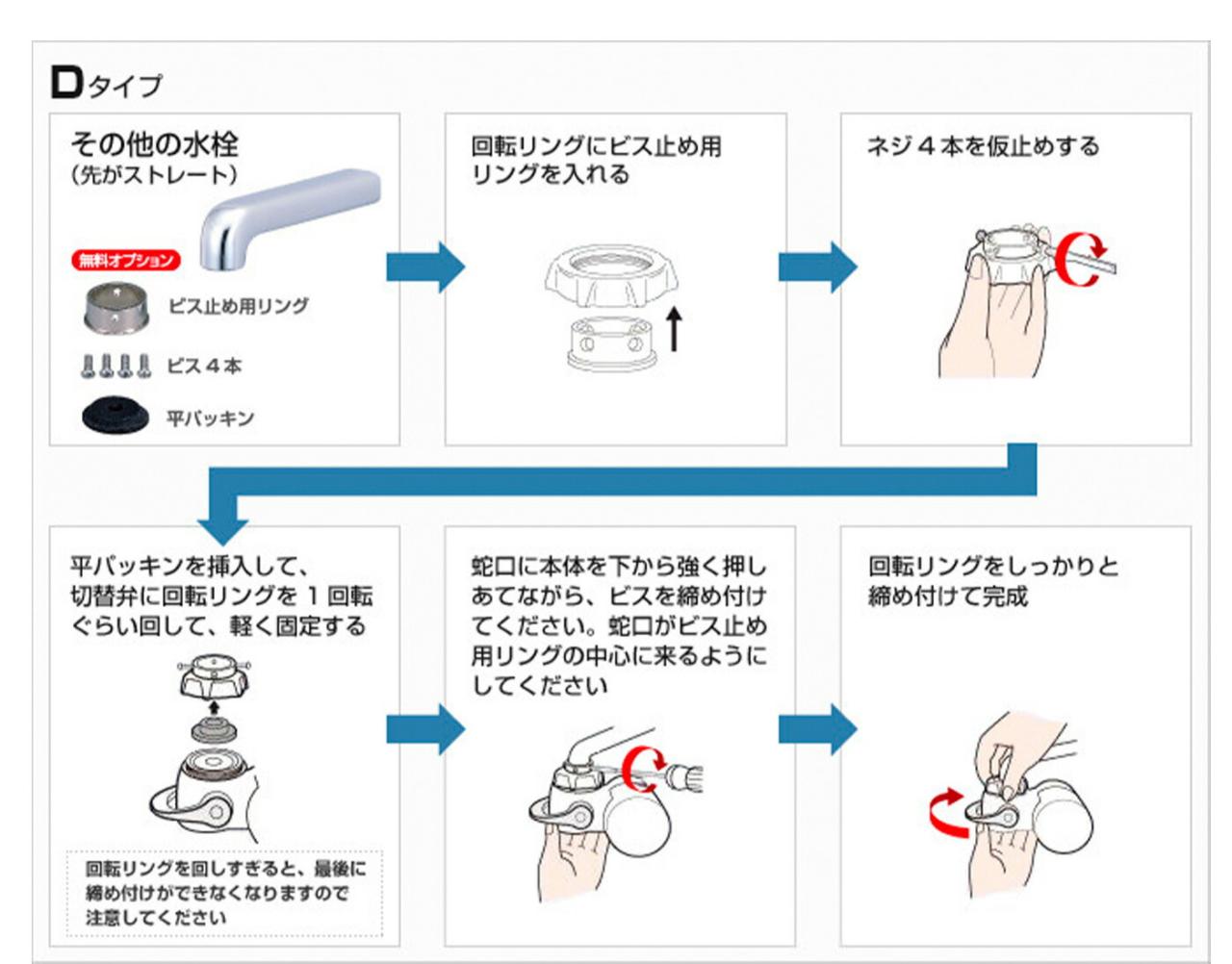 Dタイプ

その他の水栓
（先がストレート）

無料オプション

ビス止め用リング

ビス４本

平パッキン

回転リングにビス止め用リングを入れる

ネジ４本を仮止めする

平パッキンを挿入して、切替弁に回転リングを１回転ぐらい回して、軽く固定する

回転リングを回しすぎると、最後に締め付けができなくなりますので注意してください

蛇口に本体を下から強く押しあてながら、ビスを締め付けてください。蛇口がビス止め用リングの中心に来るようにしてください

回転リングをしっかりと締め付けて完成