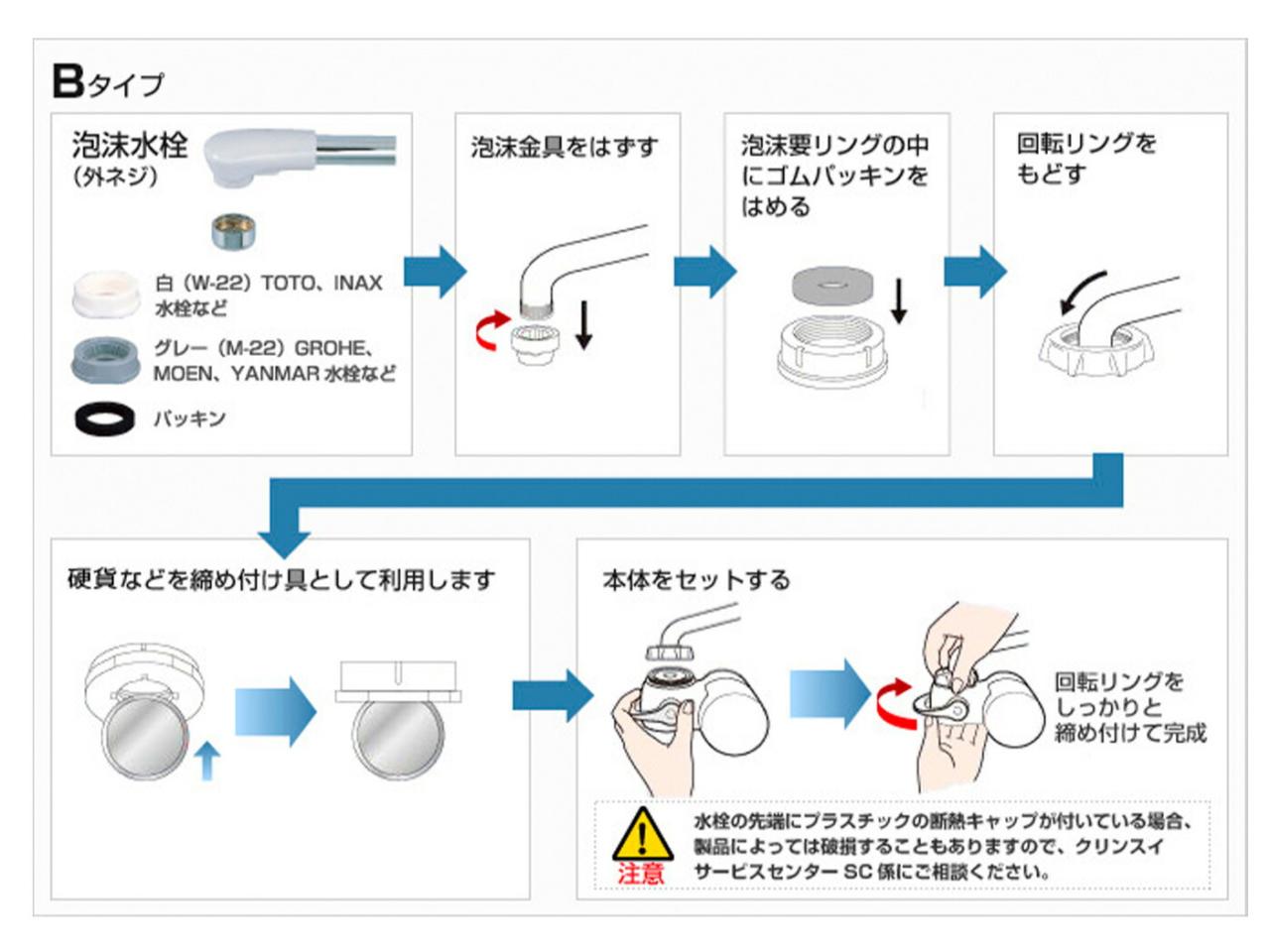 Bタイプ

泡沫水栓
(外ネジ)

白 (W-22) TOTO、INAX 水栓など

グレー (M-22) GROHE、MOEN、YANMAR 水栓など

パッキン

泡沫金具をはずす

泡沫要リングの中にゴムパッキンをはめる

回転リングをもどす

硬貨などを締め付け具として利用します

本体をセットする

回転リングをしっかりと締め付けて完成

注意

水栓の先端にプラスチックの断熱キャップが付いている場合、製品によっては破損することもありますので、クリンスイサービスセンター SC 係にご相談ください。